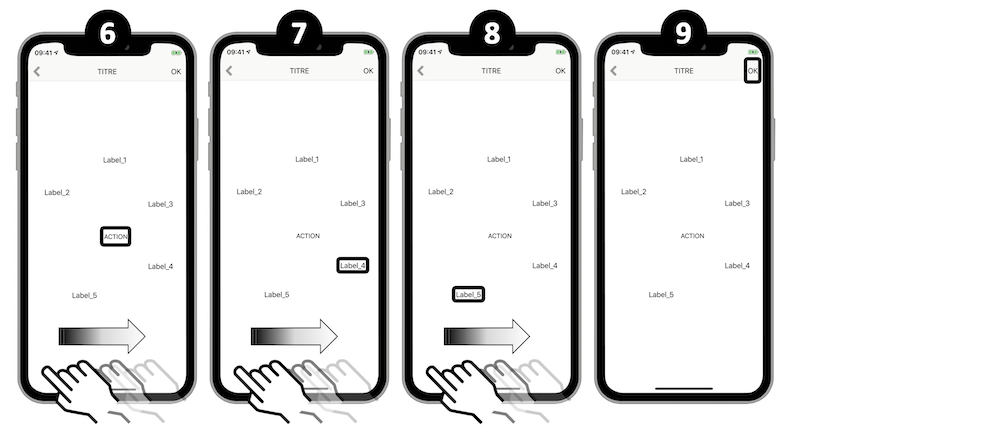 6

09:41

TITRE

OK

Label_1

Label_2

Label_3

ACTION

Label_4

Label_5

7

09:41

TITRE

OK

Label_1

Label_2

Label_3

ACTION

Label_4

Label_5

8

09:41

TITRE

OK

Label_1

Label_2

Label_3

ACTION

Label_4

Label_5

9

09:41

TITRE

OK

Label_1

Label_2

Label_3

ACTION

Label_4

Label_5