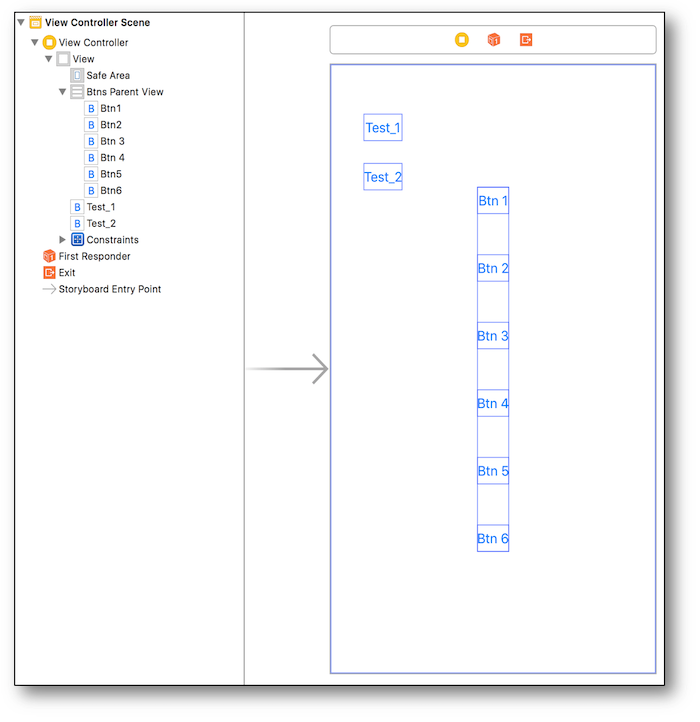 View Controller Scene
View Controller
View
Safe Area
Btns Parent View
B Btn1
B Btn2
B Btn 3
B Btn 4
B Btn5
B Btn6
B Test_1
B Test_2
Constraints
First Responder
Exit
Storyboard Entry Point

Test_1

Test_2

Btn 1

Btn 2

Btn 3

Btn 4

Btn 5

Btn 6