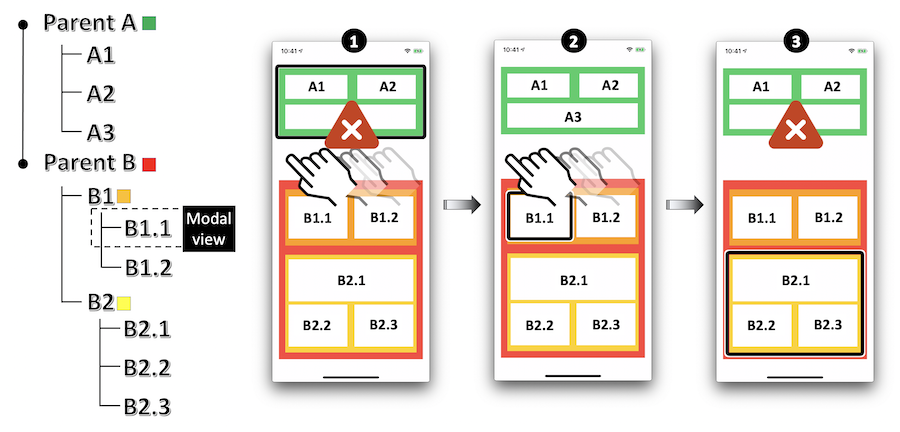 Parent A
A1
A2
A3
Parent B
B1
B1.1
Modal view
B1.2
B2
B2.1
B2.2
B2.3

1
10:41
A1
A2
B1.1
B1.2
B2.1
B2.2
B2.3

2
10:41
A1
A2
A3
B1.1
B1.2
B2.1
B2.2
B2.3

3
10:41
A1
A2
B1.1
B1.2
B2.1
B2.2
B2.3